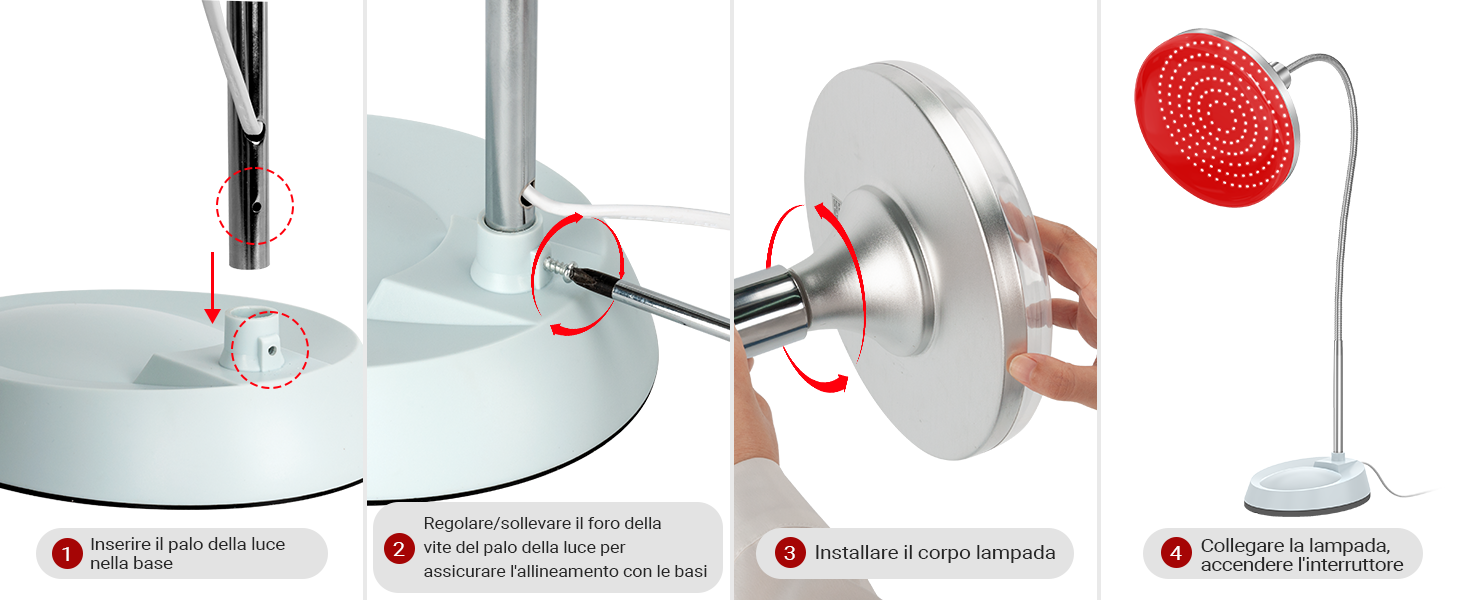 1 Inserire il palo della luce nella base

2 Regolare/sollevare il foro della vite del palo della luce per assicurare l'allineamento con le basi

3 Installare il corpo lampada

4 Collegare la lampada, accendere l'interruttore